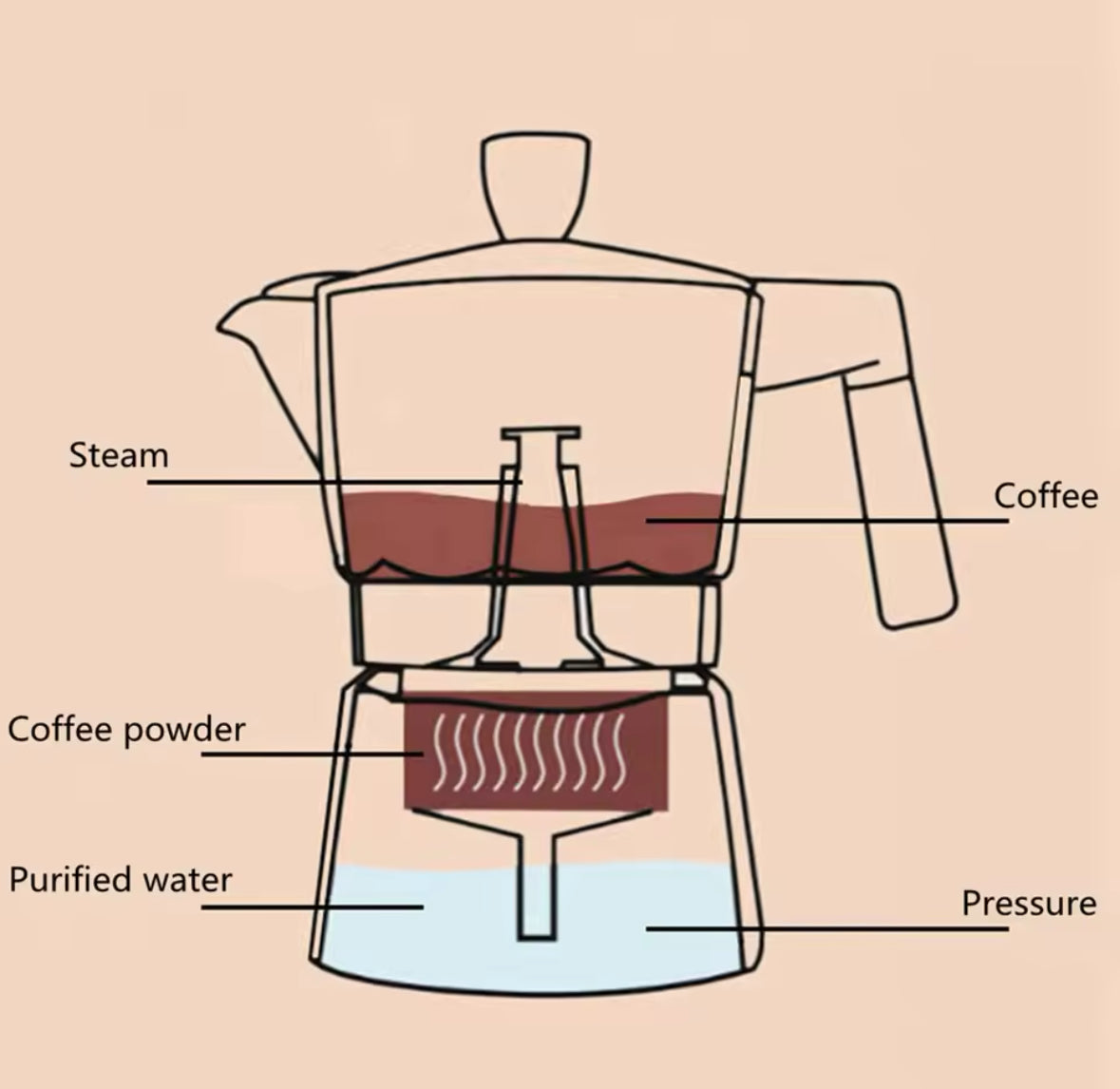 Steam

Coffee

Coffee powder

Purified water

Pressure